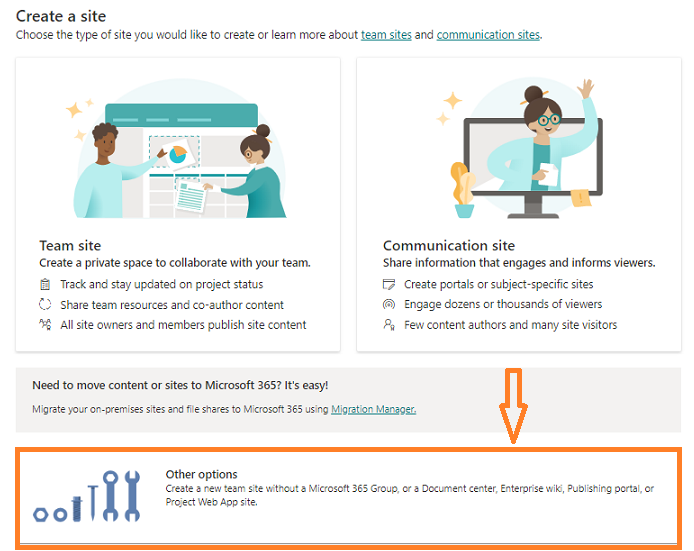 Create a site
Choose the type of site you would like to create or learn more about team sites and communication sites.

Team site
Create a private space to collaborate with your team.
Track and stay updated on project status
Share team resources and co-author content
All site owners and members publish site content

Communication site
Share information that engages and informs viewers.
Create portals or subject-specific sites
Engage dozens or thousands of viewers
Few content authors and many site visitors

Need to move content or sites to Microsoft 365? It's easy!
Migrate your on-premises sites and file shares to Microsoft 365 using Migration Manager.

Other options
Create a new team site without a Microsoft 365 Group, or a Document center, Enterprise wiki, Publishing portal, or Project Web App site.